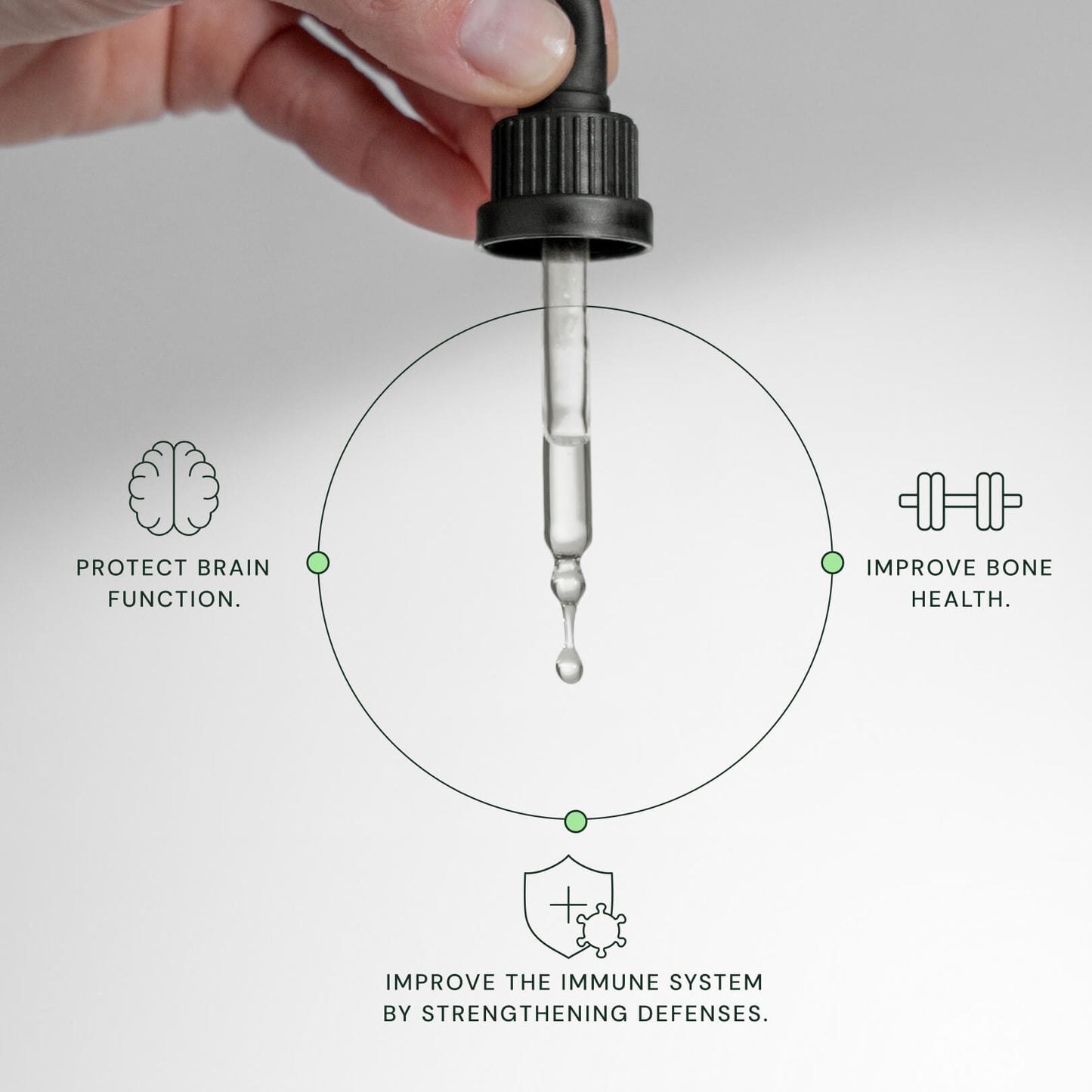 PROTECT BRAIN FUNCTION.

IMPROVE BONE HEALTH.

IMPROVE THE IMMUNE SYSTEM BY STRENGTHENING DEFENSES.